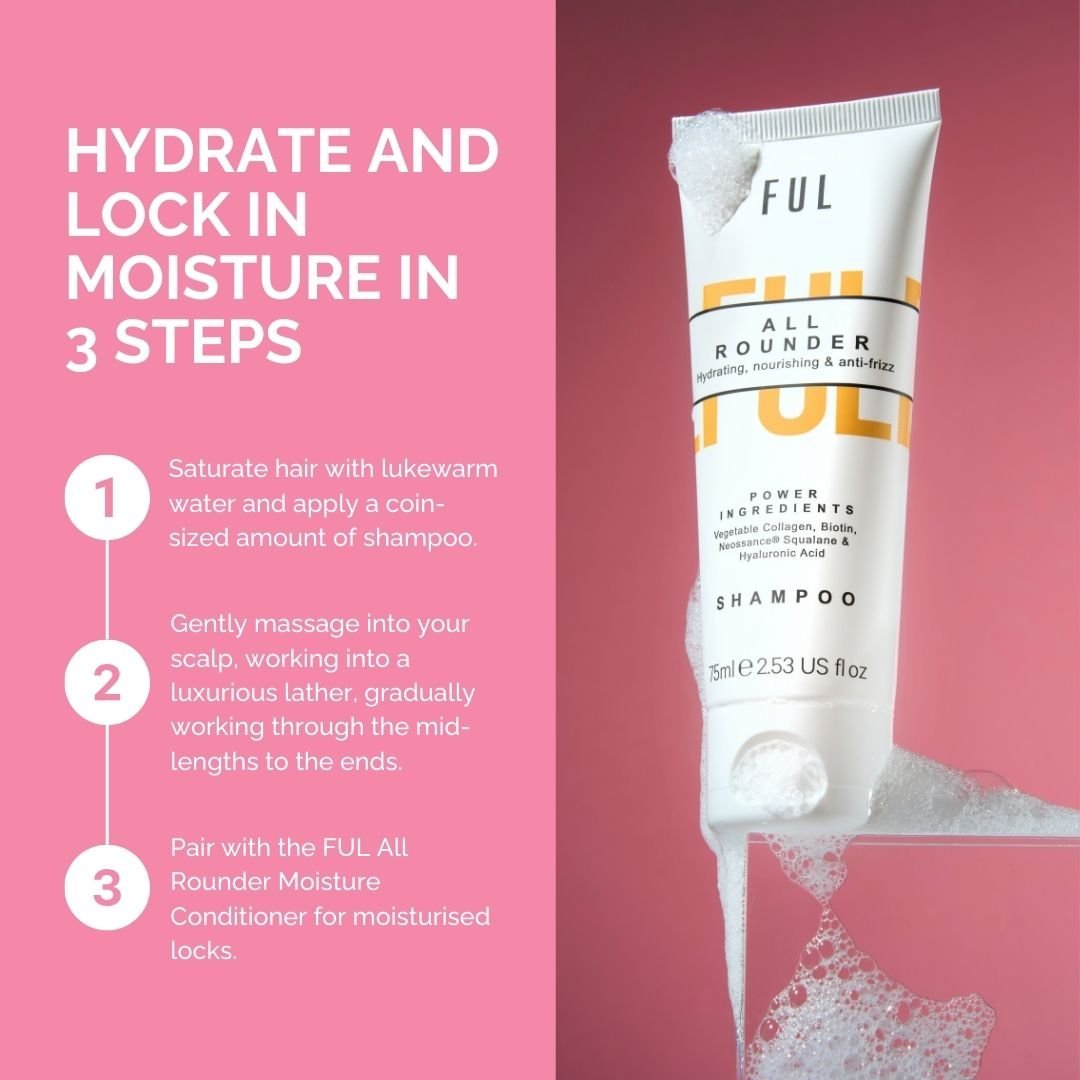 HYDRATE AND LOCK IN MOISTURE IN 3 STEPS

1 Saturate hair with lukewarm water and apply a coin-sized amount of shampoo.

2 Gently massage into your scalp, working into a luxurious lather, gradually working through the mid-lengths to the ends.

3 Pair with the FUL All Rounder Moisture Conditioner for moisturised locks.

FUL

FUL

ALL ROUNDER
Hydrating, nourishing & anti-frizz

POWER INGREDIENTS
Vegetable Collagen, Biotin, Neossance® Squalane & Hyaluronic Acid

SHAMPOO

75ml ℮ 2.53 US fl oz